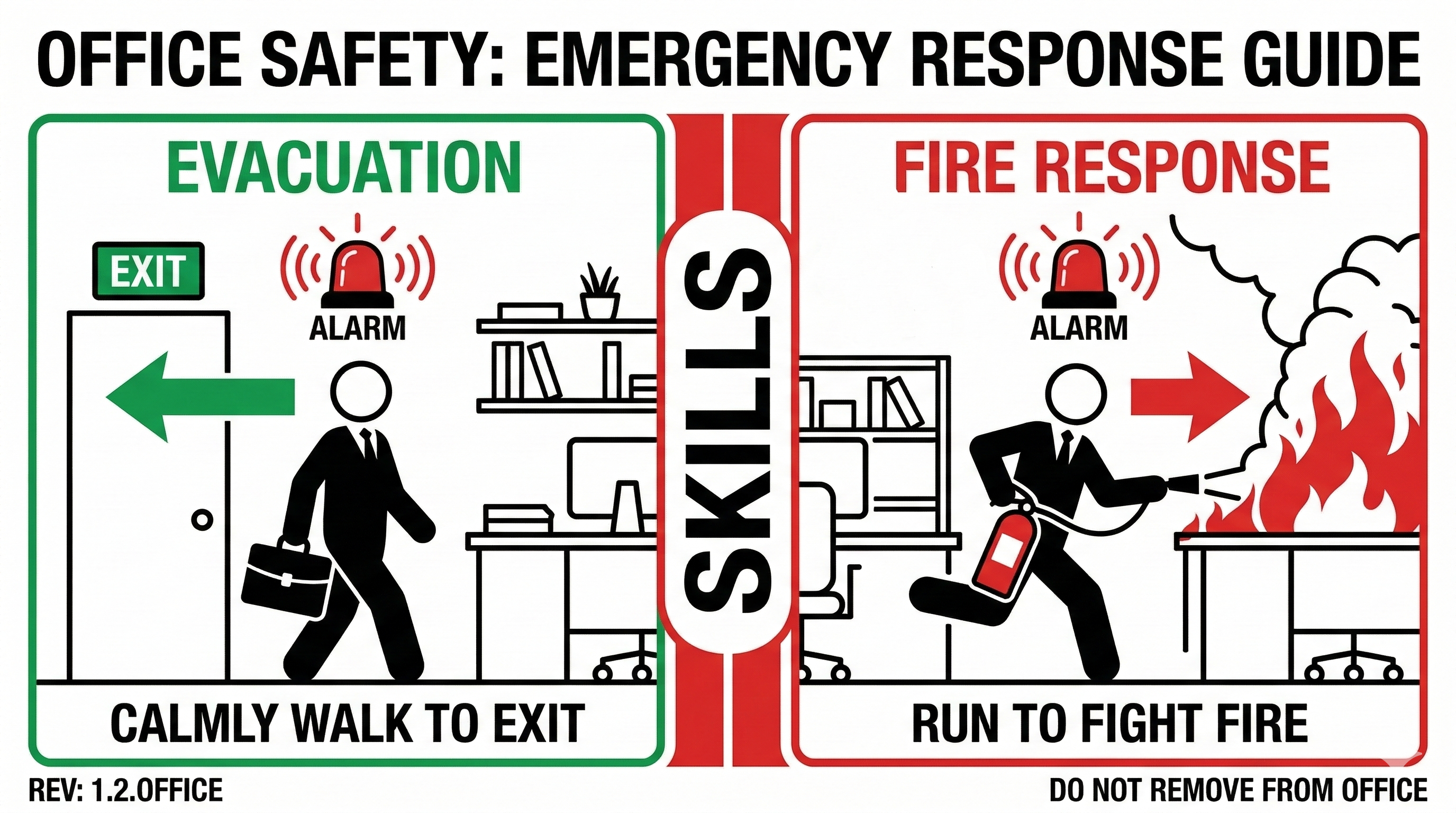 OFFICE SAFETY: EMERGENCY RESPONSE GUIDE

EVACUATION

EXIT

ALARM

CALMLY WALK TO EXIT

SKILLS

FIRE RESPONSE

ALARM

RUN TO FIGHT FIRE

REV: 1.2.OFFICE

DO NOT REMOVE FROM OFFICE